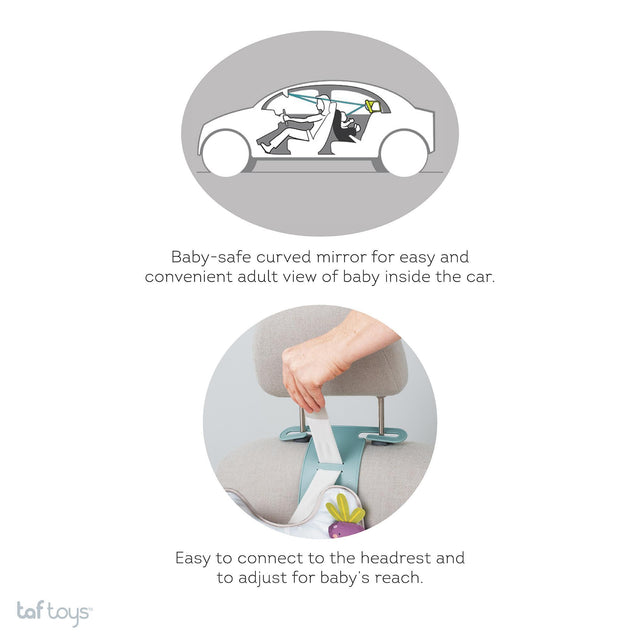 Baby-safe curved mirror for easy and convenient adult view of baby inside the car.

Easy to connect to the headrest and to adjust for baby's reach.

taf toys™