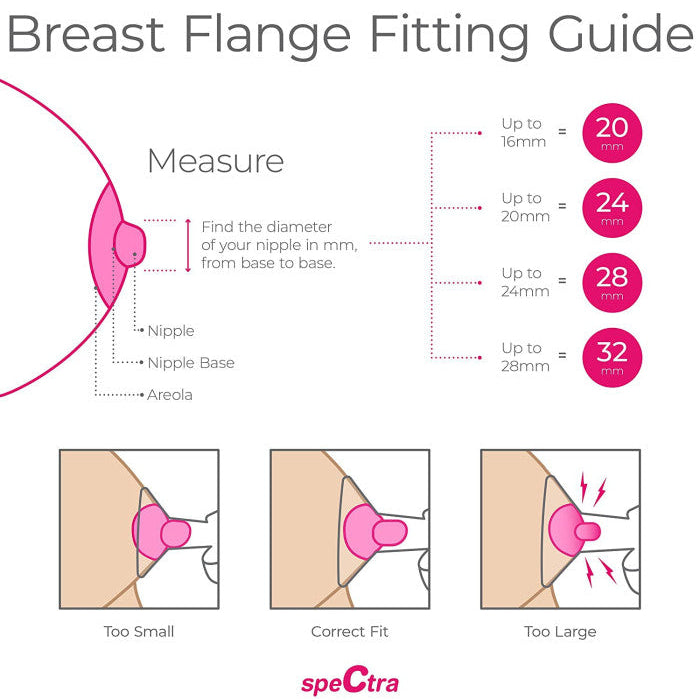 Breast Flange Fitting Guide

Measure

Find the diameter of your nipple in mm, from base to base.

Nipple

Nipple Base

Areola

Up to 16mm = 20 mm

Up to 20mm = 24 mm

Up to 24mm = 28 mm

Up to 28mm = 32 mm

Too Small

Correct Fit

Too Large

speCtra