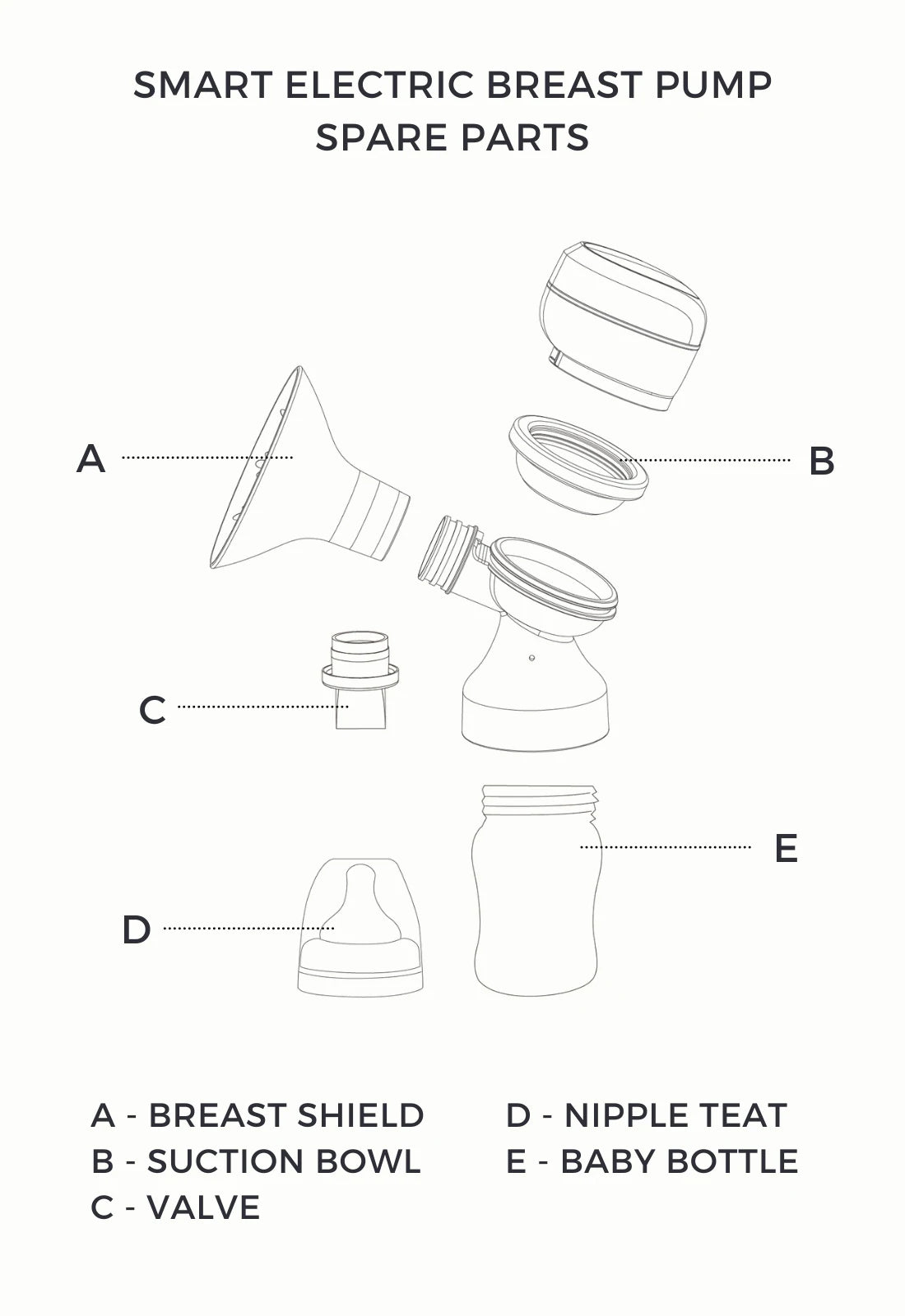 SMART ELECTRIC BREAST PUMP
SPARE PARTS

A

B

C

E

D

A - BREAST SHIELD
B - SUCTION BOWL
C - VALVE

D - NIPPLE TEAT
E - BABY BOTTLE