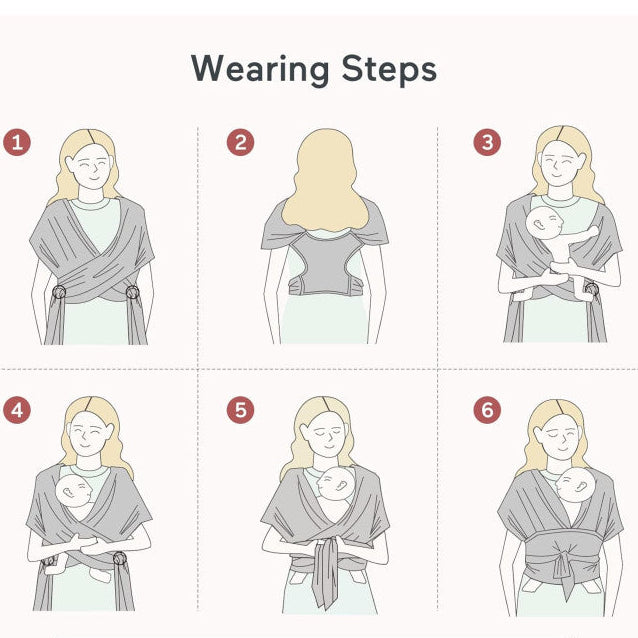 Wearing Steps

1

2

3

4

5

6