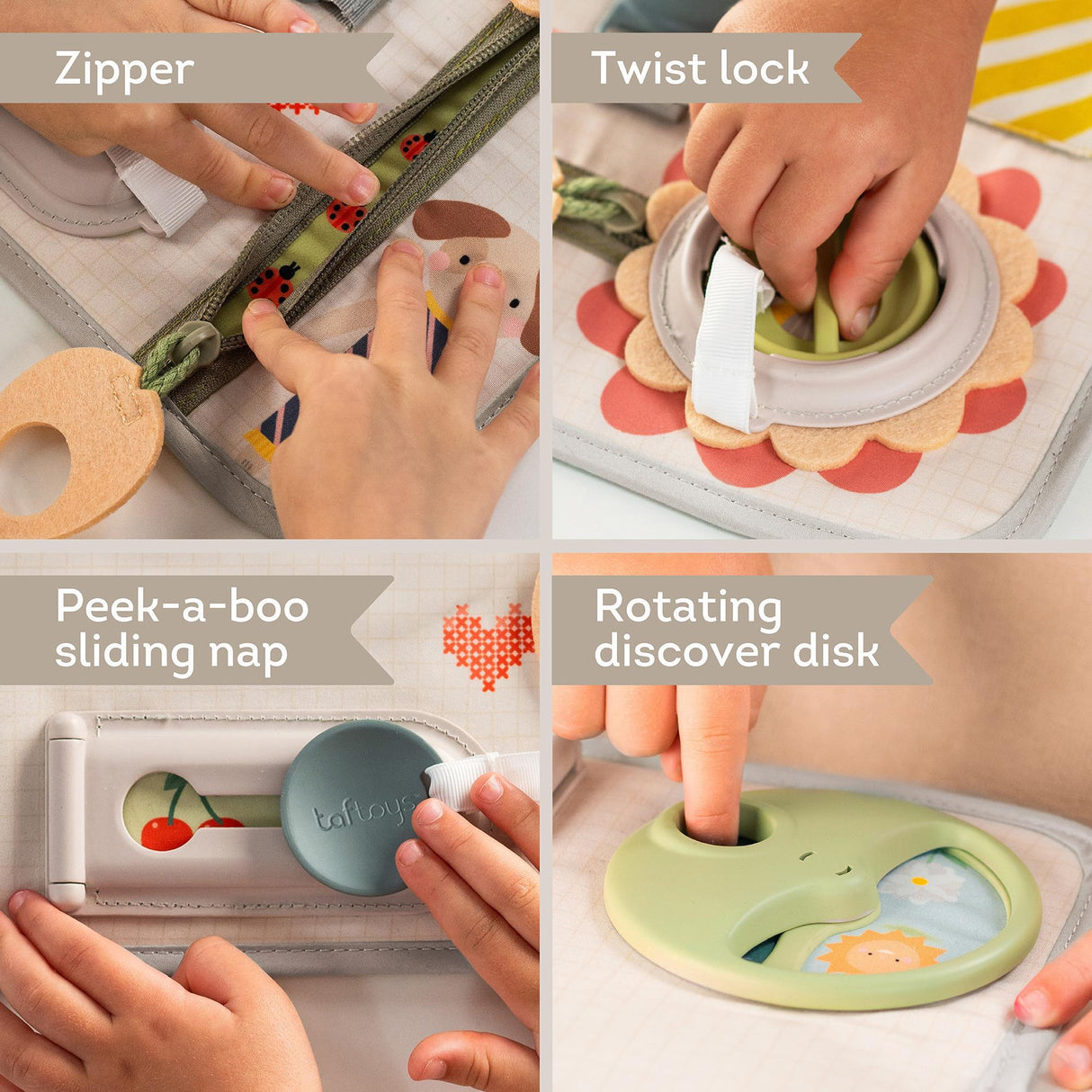 Zipper

Twist lock

Peek-a-boo sliding nap

taftoys

Rotating discover disk