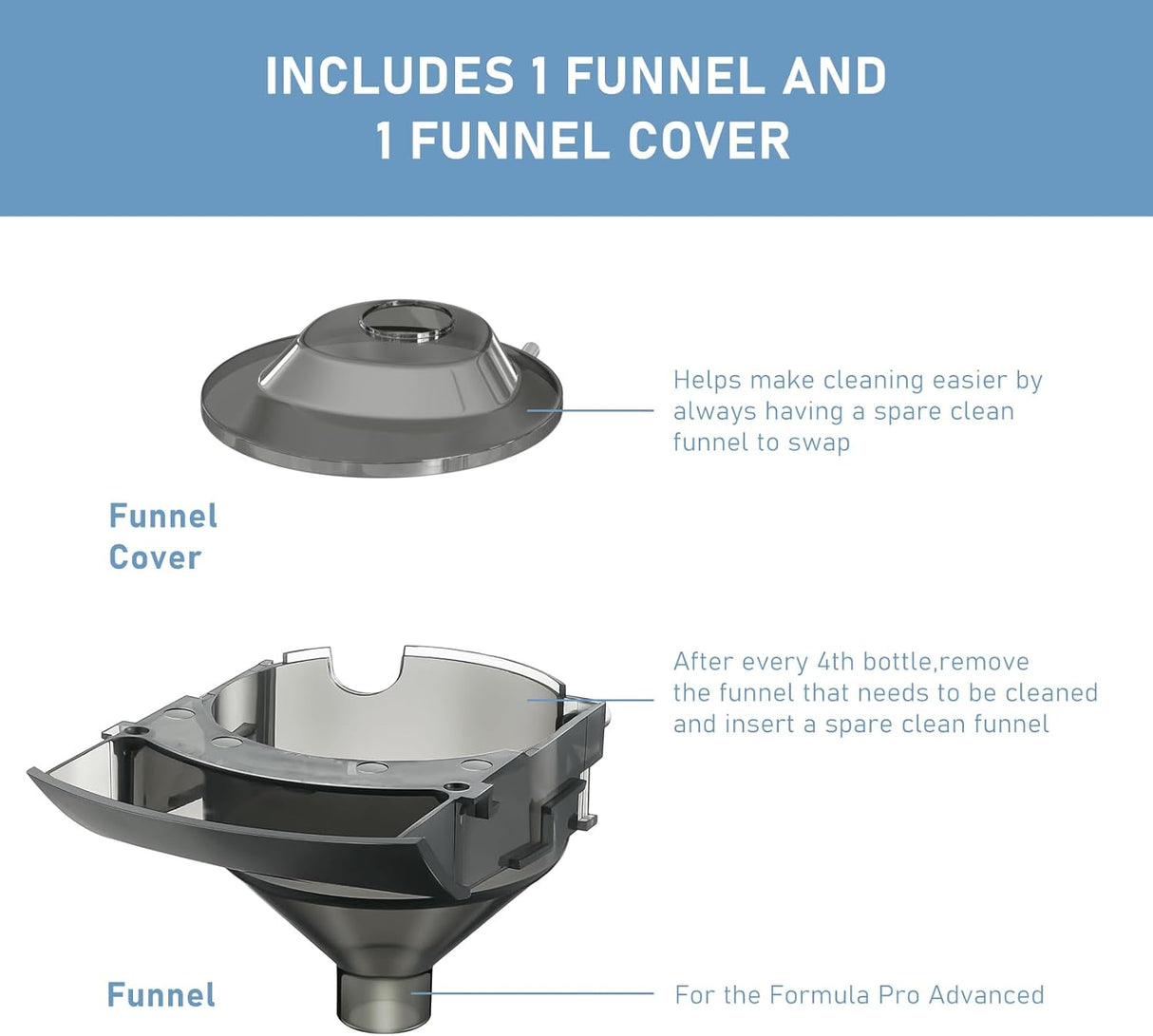 INCLUDES 1 FUNNEL AND 1 FUNNEL COVER

Helps make cleaning easier by always having a spare clean funnel to swap

Funnel Cover

After every 4th bottle,remove the funnel that needs to be cleaned and insert a spare clean funnel

Funnel

For the Formula Pro Advanced